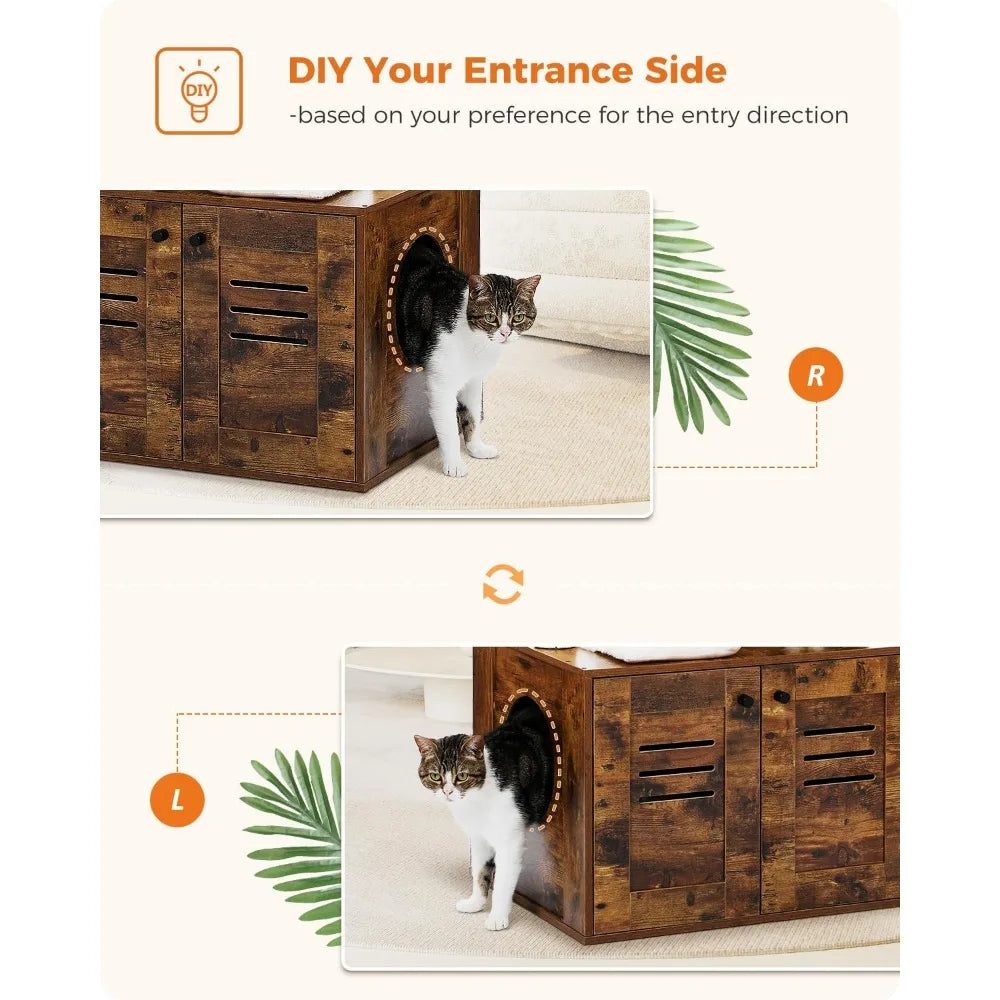 DIY

DIY Your Entrance Side

-based on your preference for the entry direction

R

L